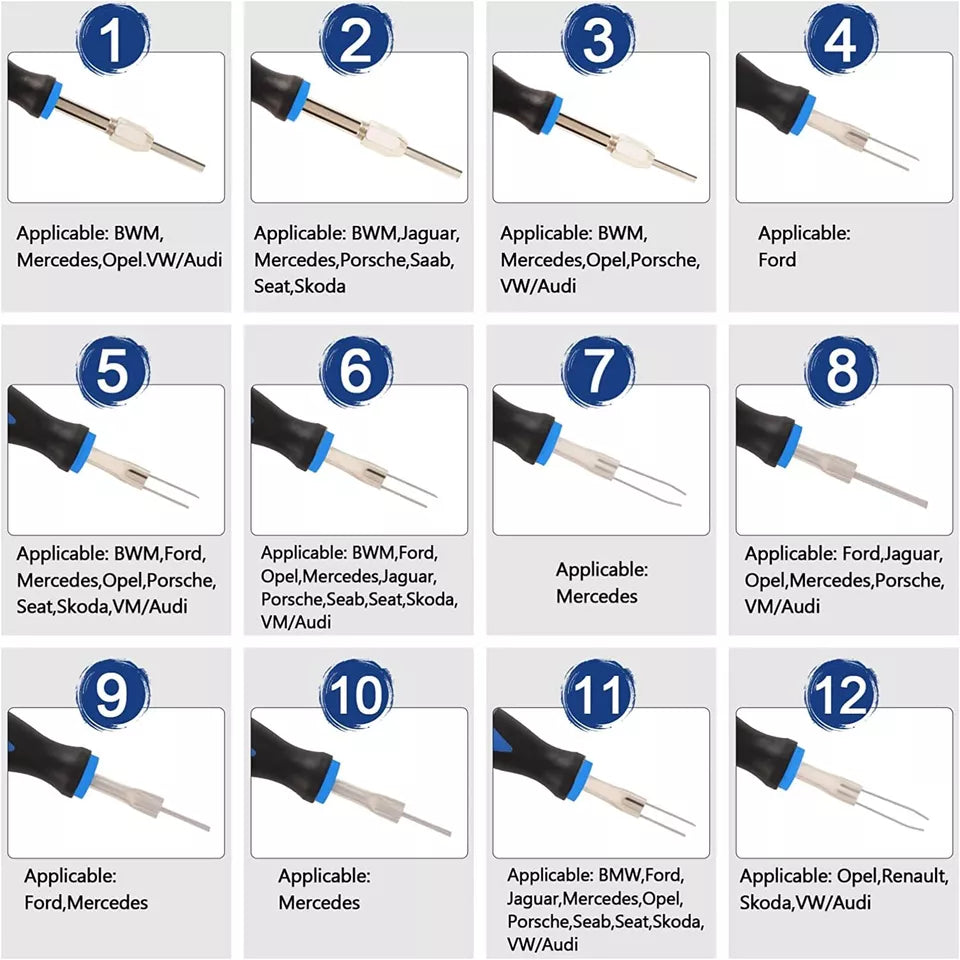 1

Applicable: BWM, Mercedes,Opel.VW/Audi

2

Applicable: BWM,Jaguar, Mercedes,Porsche,Saab, Seat,Skoda

3

Applicable: BWM, Mercedes,Opel,Porsche, VW/Audi

4

Applicable: Ford

5

Applicable: BWM,Ford, Mercedes,Opel,Porsche, Seat,Skoda,VM/Audi

6

Applicable: BWM,Ford, Opel,Mercedes,Jaguar, Porsche,Seab,Seat,Skoda, VM/Audi

7

Applicable: Mercedes

8

Applicable: Ford,Jaguar, Opel,Mercedes,Porsche, VM/Audi

9

Applicable: Ford,Mercedes

10

Applicable: Mercedes

11

Applicable: BMW,Ford, Jaguar,Mercedes,Opel, Porsche,Seab,Seat,Skoda, VW/Audi

12

Applicable: Opel,Renault, Skoda,VW/Audi