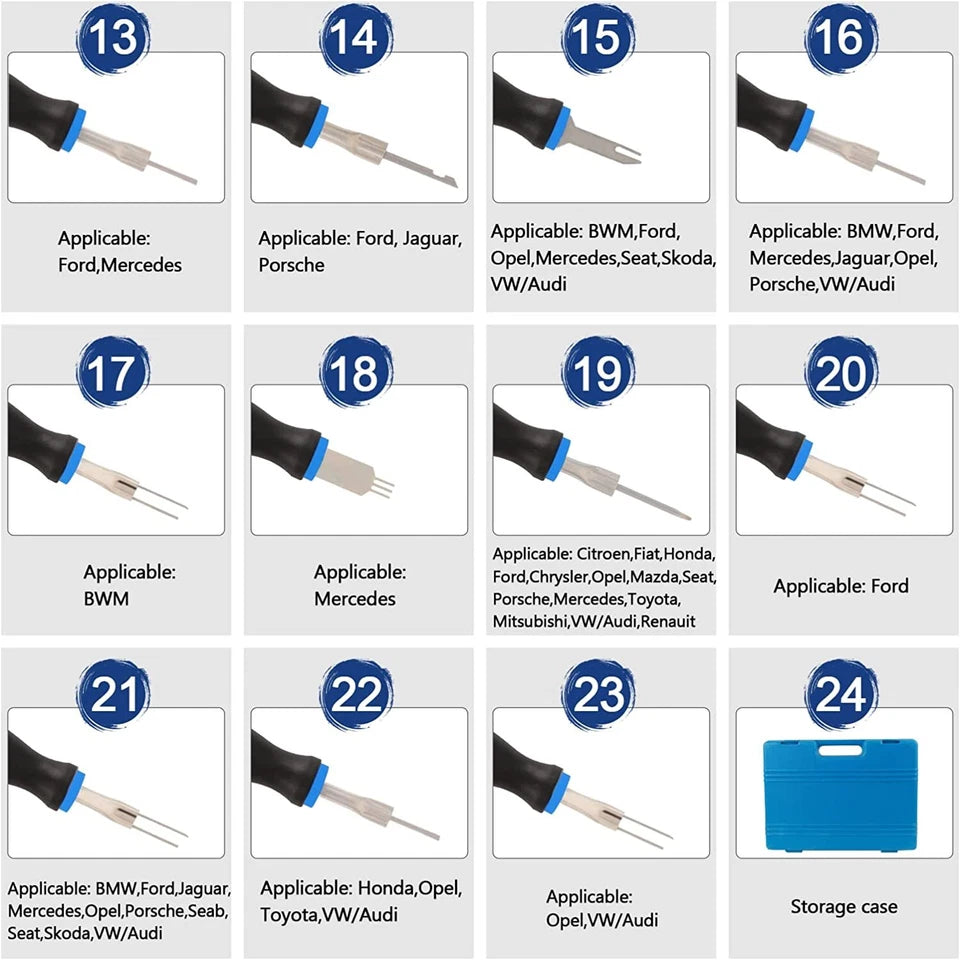 13

Applicable: Ford,Mercedes

14

Applicable: Ford, Jaguar, Porsche

15

Applicable: BWM,Ford, Opel,Mercedes,Seat,Skoda, VW/Audi

16

Applicable: BMW,Ford, Mercedes,Jaguar,Opel, Porsche,VW/Audi

17

Applicable: BWM

18

Applicable: Mercedes

19

Applicable: Citroen,Fiat,Honda, Ford,Chrysler,Opel,Mazda,Seat, Porsche,Mercedes,Toyota, Mitsubishi,VW/Audi,Renauit

20

Applicable: Ford

21

Applicable: BMW,Ford,Jaguar, Mercedes,Opel,Porsche,Seab, Seat,Skoda,VW/Audi

22

Applicable: Honda,Opel, Toyota,VW/Audi

23

Applicable: Opel,VW/Audi

24

Storage case