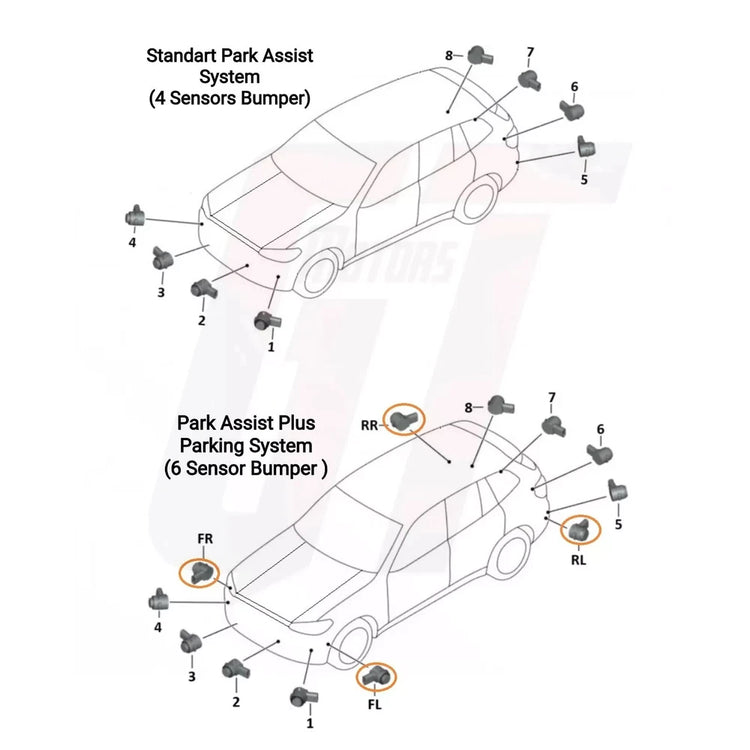 Standart Park Assist System (4 Sensors Bumper)

8
7
6
5
4
3
2
1

MOTORS

Park Assist Plus Parking System (6 Sensor Bumper )

RR
8
7
6
5
RL
FR
4
3
2
1
FL