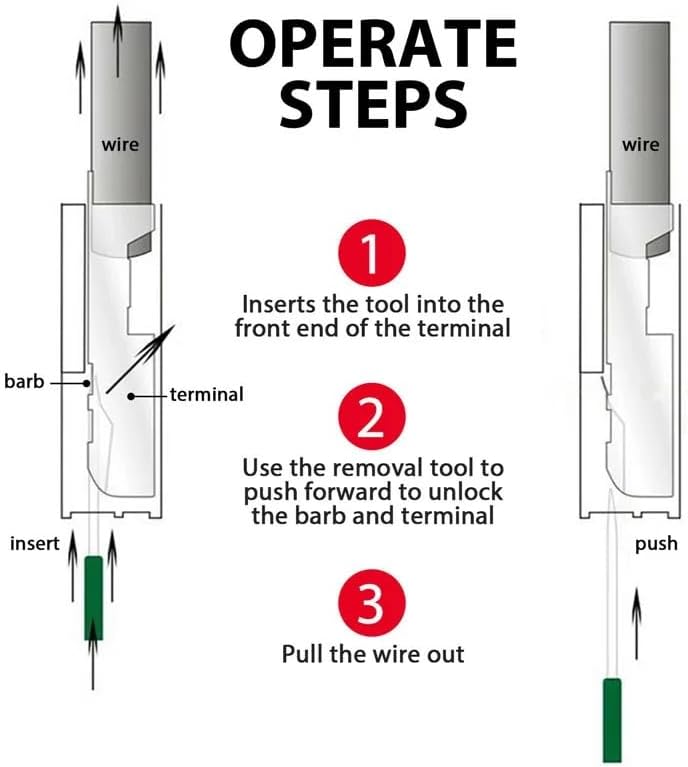 OPERATE STEPS

wire

barb

terminal

insert

1
Inserts the tool into the front end of the terminal

2
Use the removal tool to push forward to unlock the barb and terminal

3
Pull the wire out

wire

push