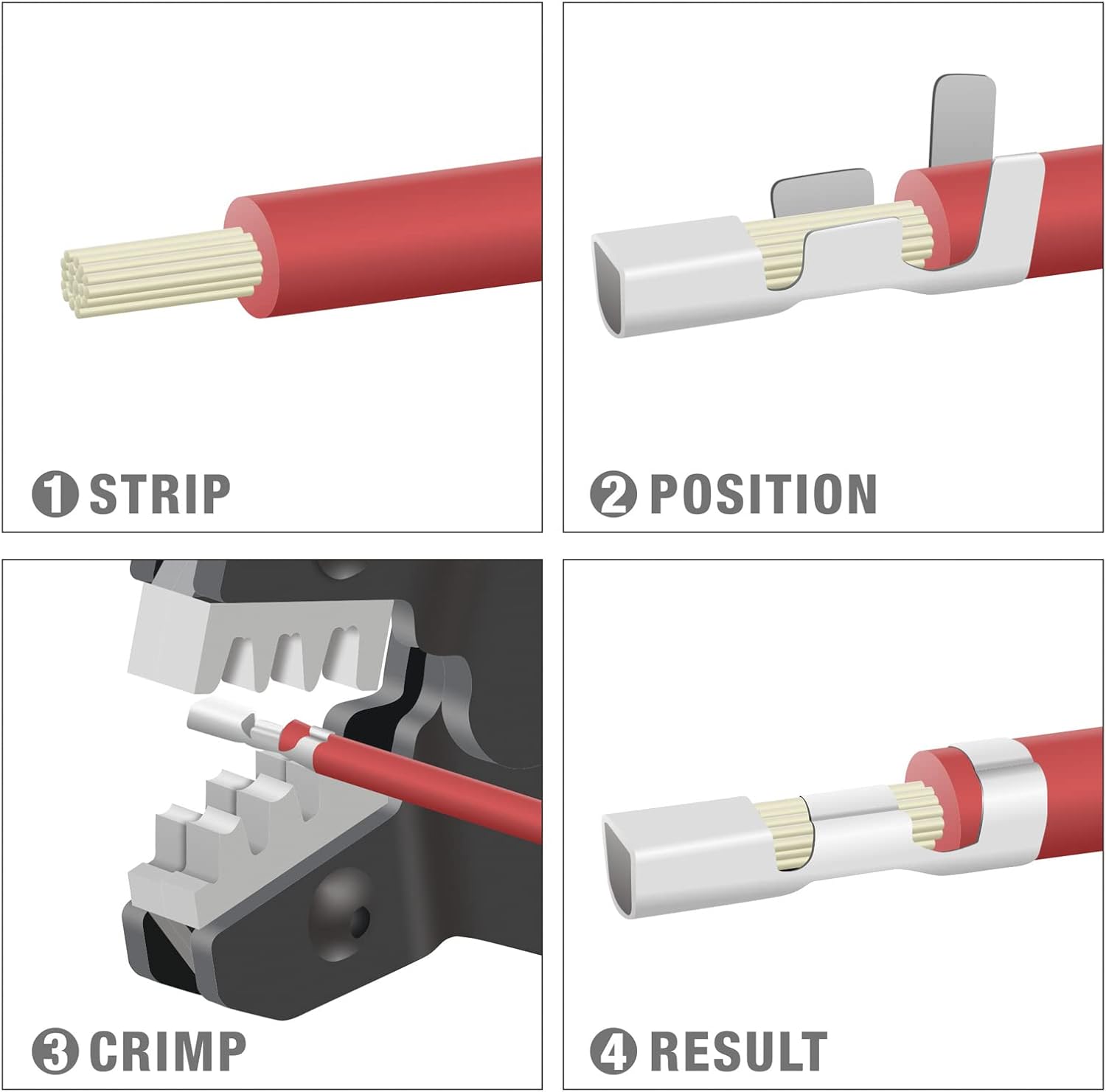 1 STRIP

2 POSITION

3 CRIMP

4 RESULT