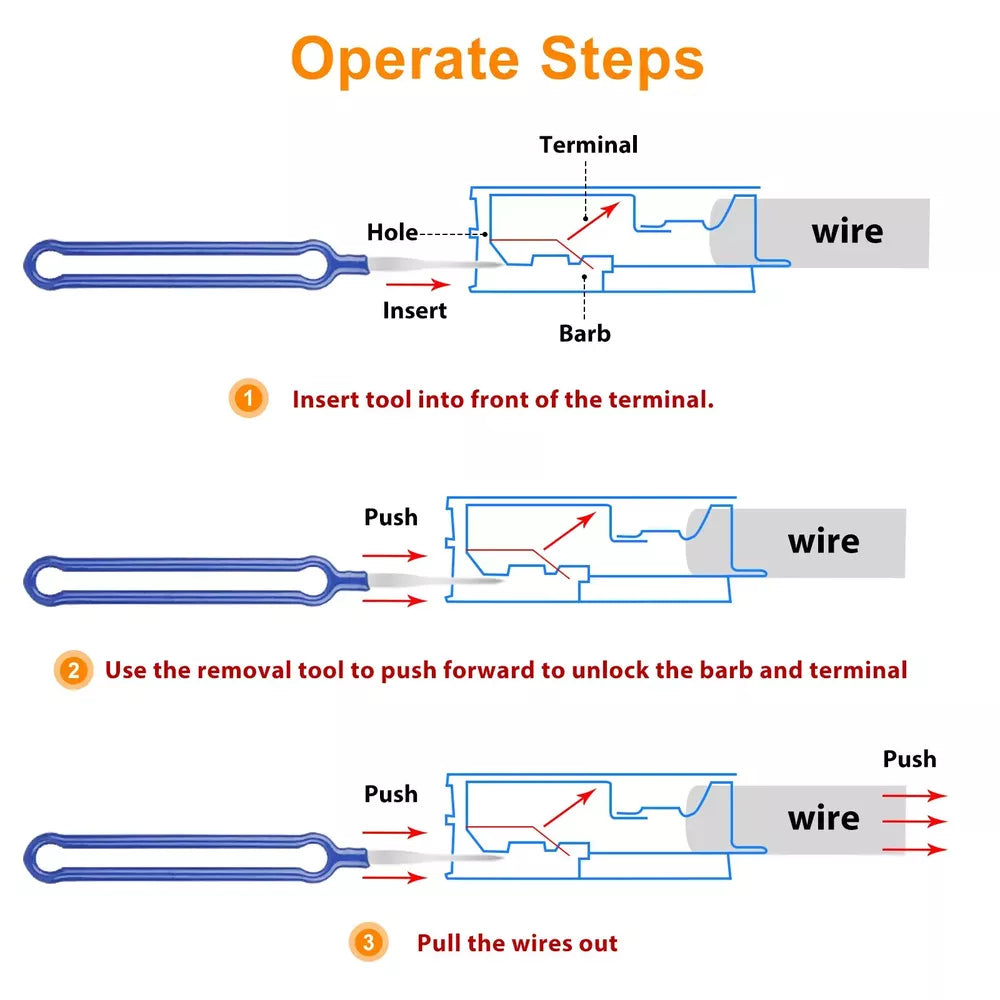 Operate Steps

Terminal

Hole

wire

Insert

Barb

1 Insert tool into front of the terminal.

Push

wire

2 Use the removal tool to push forward to unlock the barb and terminal

Push

Push

wire

3 Pull the wires out